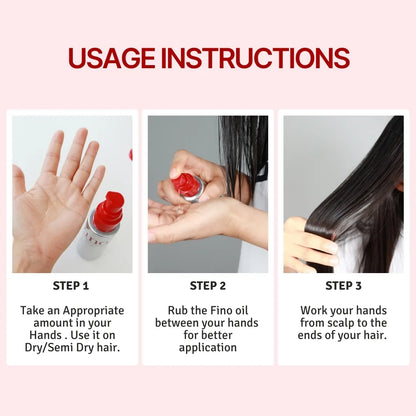 USAGE INSTRUCTIONS

STEP 1

Take an Appropriate amount in your Hands . Use it on Dry/Semi Dry hair.

STEP 2

Rub the Fino oil between your hands for better application

STEP 3

Work your hands from scalp to the ends of your hair.